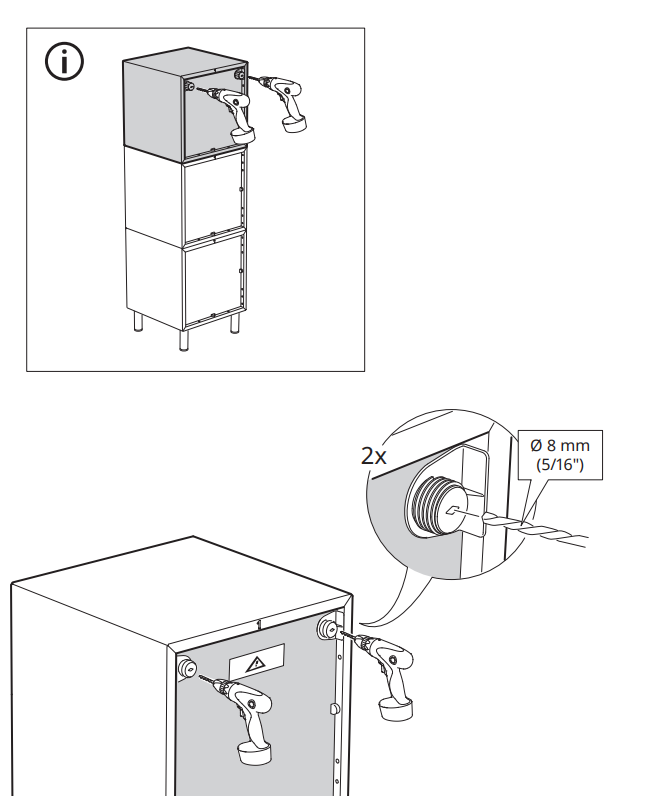 2x

Ø 8 mm
(5/16")

1