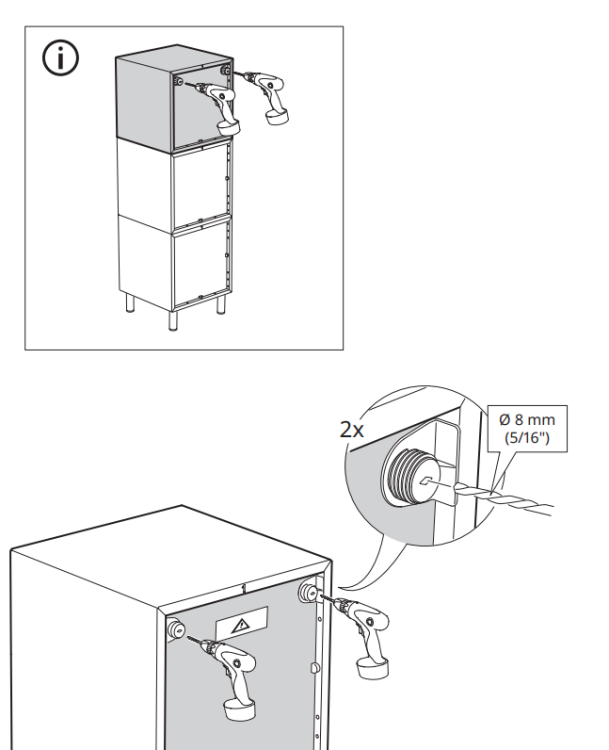 2x

Ø 8 mm
(5/16")